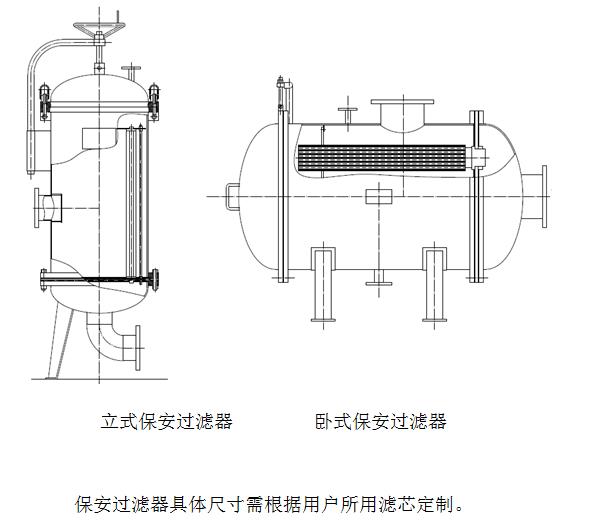 立式保安过滤器

卧式保安过滤器

保安过滤器具体尺寸需根据用户所用滤芯定制。